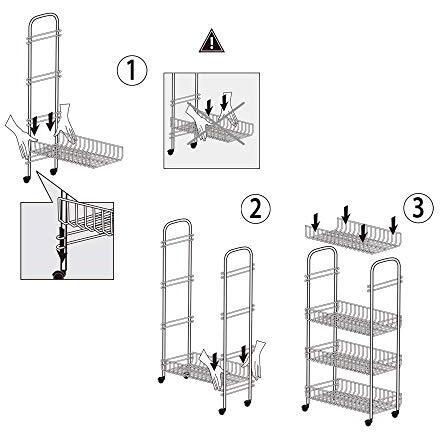 1

2

3