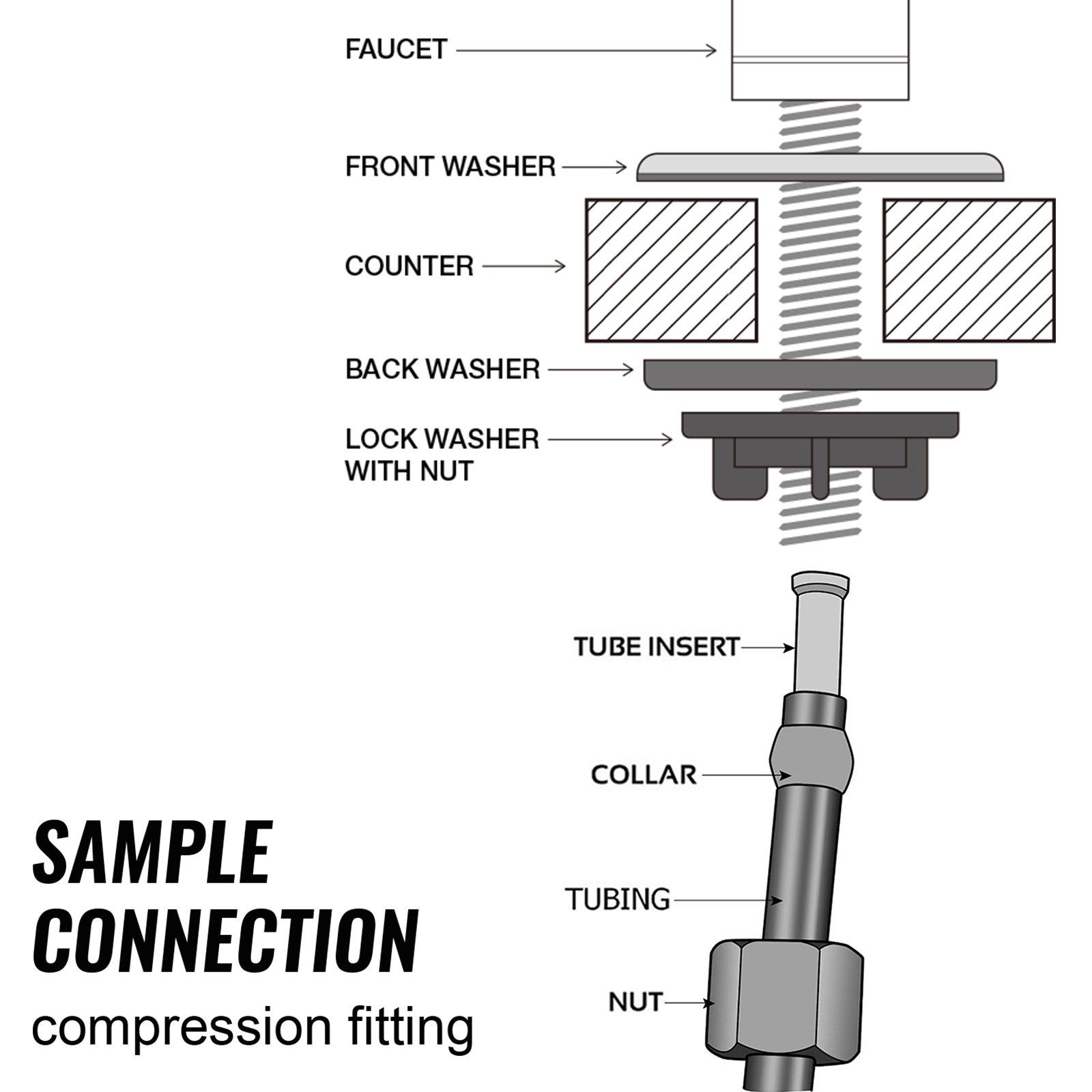 FAUCET

FRONT WASHER

COUNTER

BACK WASHER

LOCK WASHER
WITH NUT

TUBE INSERT

COLLAR

TUBING

NUT

SAMPLE
CONNECTION
compression fitting