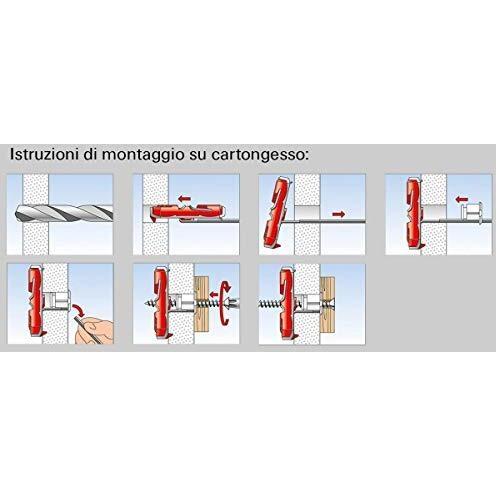 Istruzioni di montaggio su cartongesso: