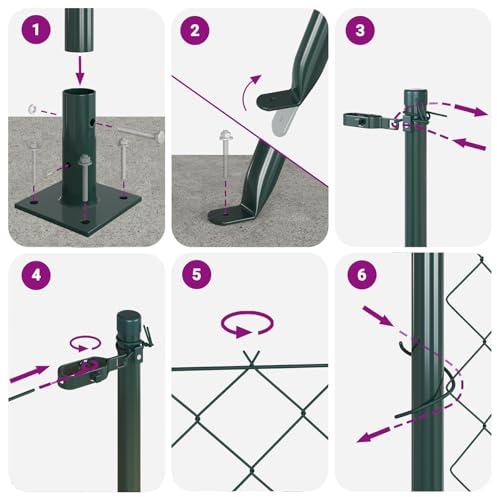 1

2

3

4

5

6