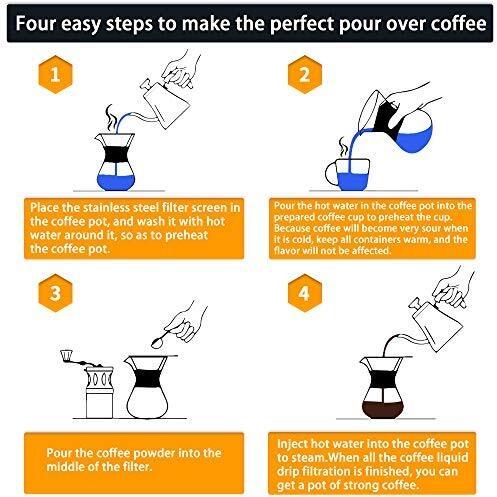 Four easy steps to make the perfect pour over coffee

1

Place the stainless steel filter screen in the coffee pot, and wash it with hot water around it, so as to preheat the coffee pot.

2

Pour the hot water in the coffee pot into the prepared coffee cup to preheat the cup. Because coffee will become very sour when it is cold, keep all containers warm, and the flavor will not be affected.

3

Pour the coffee powder into the middle of the filter.

4

Inject hot water into the coffee pot to steam.When all the coffee liquid drip filtration is finished, you can get a pot of strong coffee.