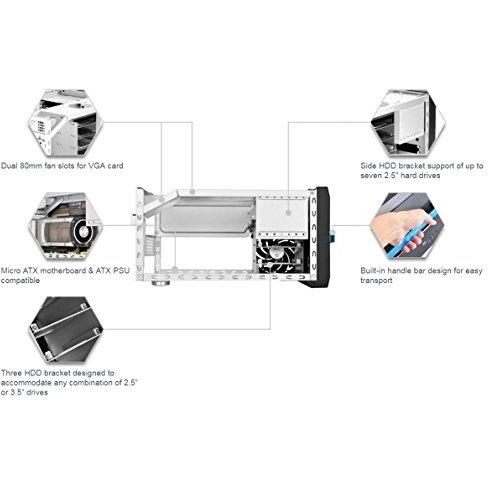 Dual 80mm fan slots for VGA card

Micro ATX motherboard & ATX PSU compatible

Three HDD bracket designed to accommodate any combination of 2.5" or 3.5" drives

Side HDD bracket support of up to seven 2.5" hard drives

Built-in handle bar design for easy transport