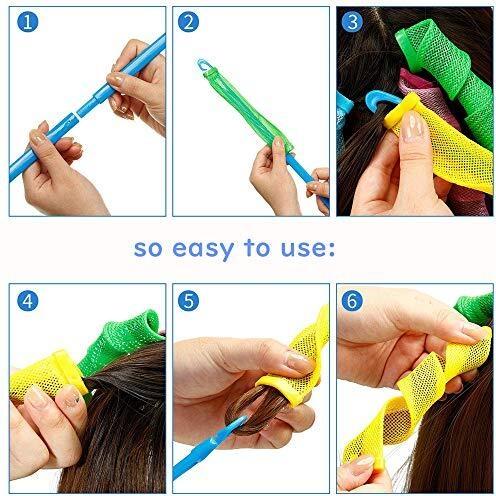 1

2

3

so easy to use:

4

5

6