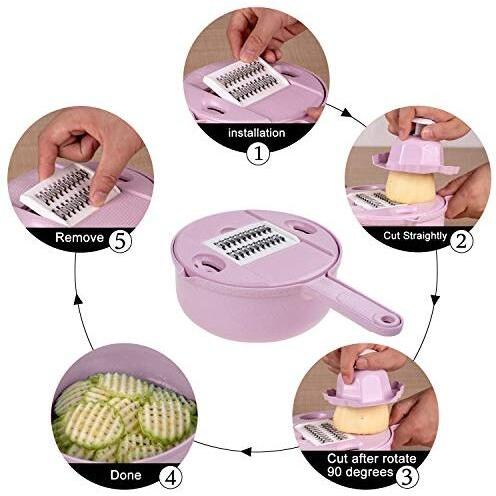 installation
1

Cut Straightly
2

Cut after rotate
90 degrees
3

Done
4

Remove
5