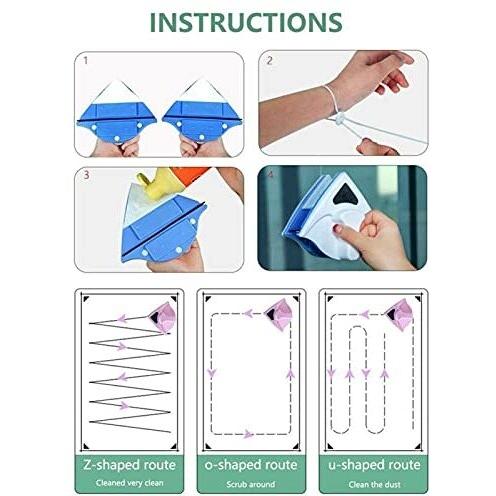 INSTRUCTIONS

1

2

3

4

Z-shaped route
Cleaned very clean

o-shaped route
Scrub around

u-shaped route
Clean the dust