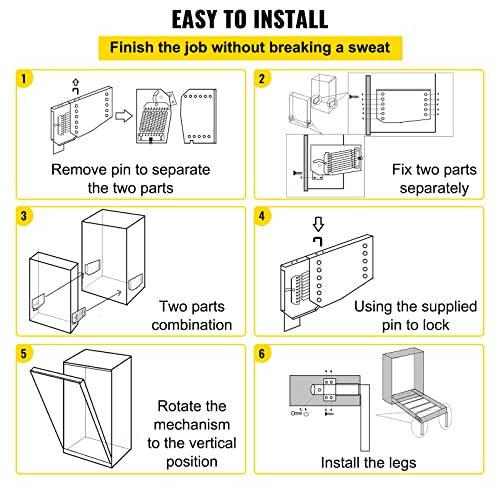 EASY TO INSTALL

Finish the job without breaking a sweat

1

Remove pin to separate the two parts

2

Fix two parts separately

3

Two parts combination

4

Using the supplied pin to lock

5

Rotate the mechanism to the vertical position

6

Install the legs