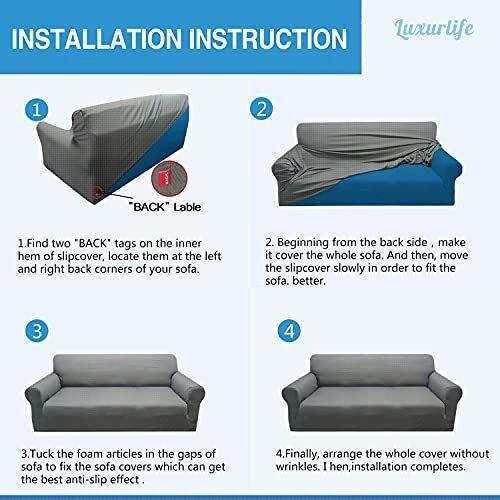 INSTALLATION INSTRUCTION

Luxurlife

1

"BACK" Lable

1.Find two "BACK" tags on the inner hem of slipcover, locate them at the left and right back corners of your sofa.

2

2. Beginning from the back side , make it cover the whole sofa. And then, move the slipcover slowly in order to fit the sofa. better.

3

3.Tuck the foam articles in the gaps of sofa to fix the sofa covers which can get the best anti-slip effect .

4

4.Finally, arrange the whole cover without wrinkles. I hen,installation completes.