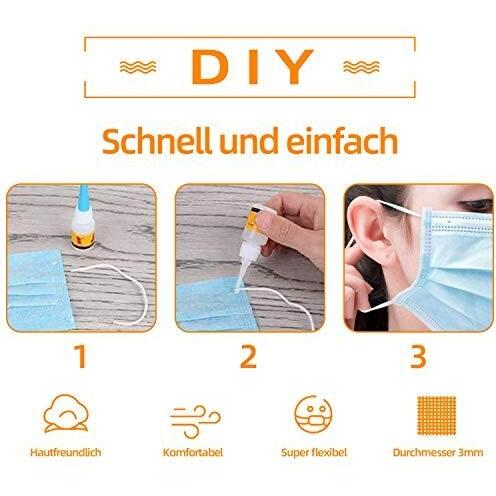 DIY

Schnell und einfach

1

2

3

Hautfreundlich

Komfortabel

Super flexibel

Durchmesser 3mm