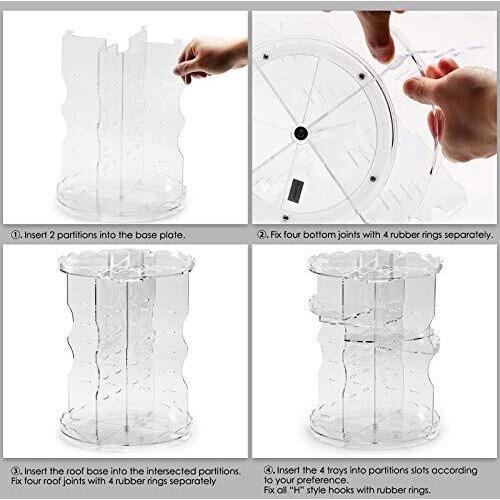 ①. Insert 2 partitions into the base plate.

②. Fix four bottom joints with 4 rubber rings separately.

③. Insert the roof base into the intersected partitions. Fix four roof joints with 4 rubber rings separately

④. Insert the 4 trays into partitions slots according to your preference.
Fix all "H" style hooks with rubber rings.