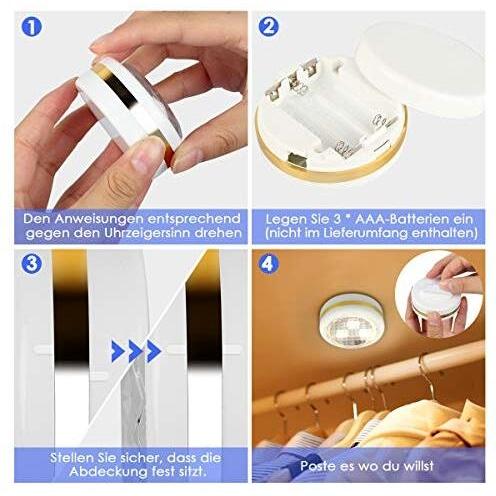 1

Den Anweisungen entsprechend gegen den Uhrzeigersinn drehen

2

Legen Sie 3 * AAA-Batterien ein (nicht im Lieferumfang enthalten)

3

Stellen Sie sicher, dass die Abdeckung fest sitzt.

4

Poste es wo du willst