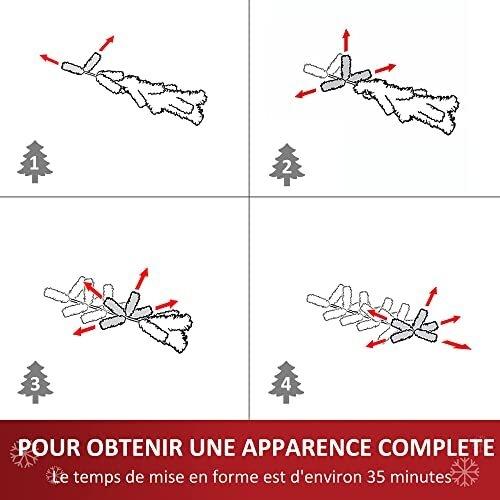 1

2

3

4

POUR OBTENIR UNE APPARENCE COMPLETE

Le temps de mise en forme est d'environ 35 minutes