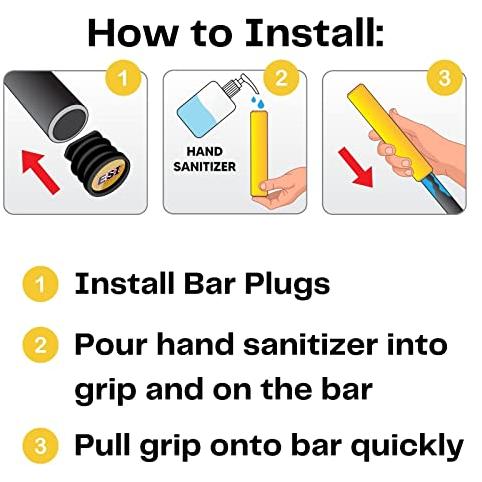 How to Install:

1

ESI

2

HAND SANITIZER

3

1 Install Bar Plugs

2 Pour hand sanitizer into grip and on the bar

3 Pull grip onto bar quickly