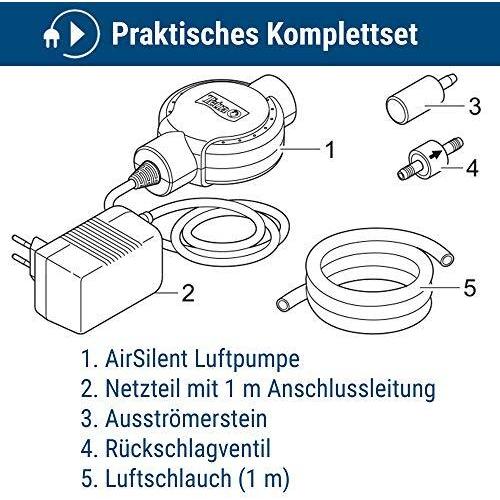 Praktisches Komplettset

Tetra

1

2

3

4

5

1. AirSilent Luftpumpe
2. Netzteil mit 1 m Anschlussleitung
3. Ausströmerstein
4. Rückschlagventil
5. Luftschlauch (1 m)