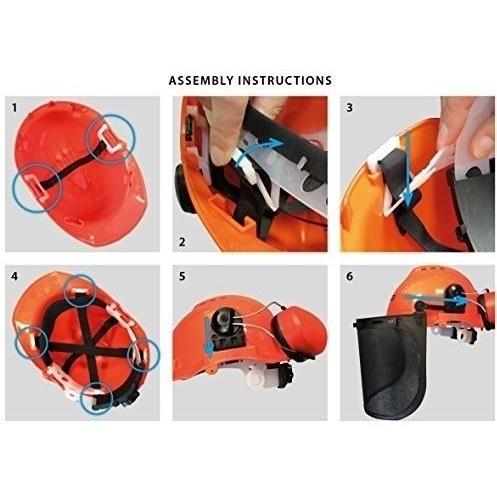 ASSEMBLY INSTRUCTIONS

1

2

3

4

5

6