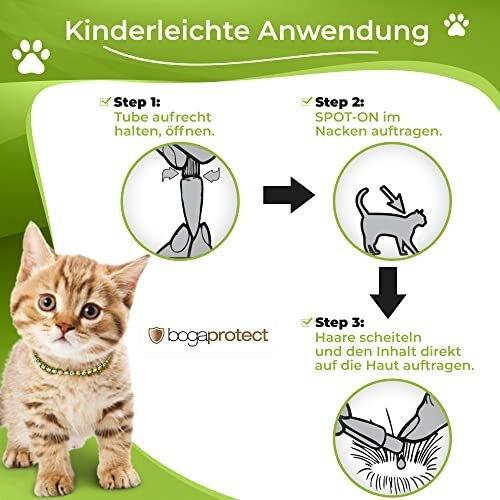 Kinderleichte Anwendung

Step 1:
Tube aufrecht halten, öffnen.

Step 2:
SPOT-ON im Nacken auftragen.

bogaprotect

Step 3:
Haare scheiteln und den Inhalt direkt auf die Haut auftragen.