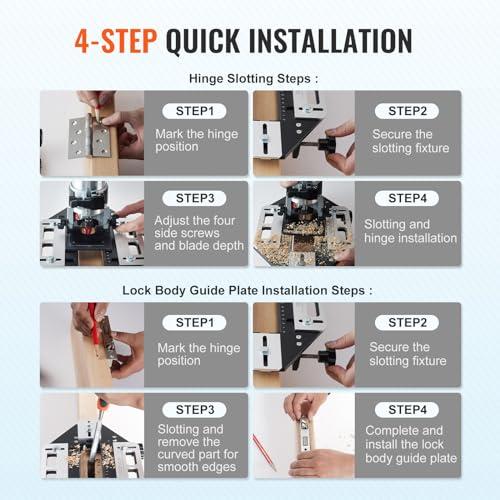 4-STEP QUICK INSTALLATION

Hinge Slotting Steps :

STEP1
Mark the hinge position

STEP2
Secure the slotting fixture

STEP3
Adjust the four side screws and blade depth

STEP4
Slotting and hinge installation

Lock Body Guide Plate Installation Steps :

STEP1
Mark the hinge position

STEP2
Secure the slotting fixture

STEP3
Slotting and remove the curved part for smooth edges

STEP4
Complete and install the lock body guide plate