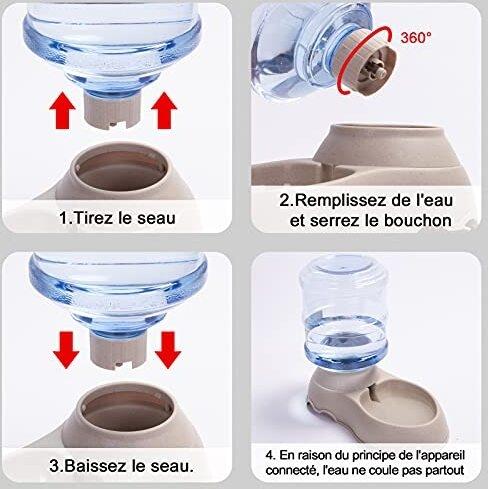 1.Tirez le seau

360°

2.Remplissez de l'eau et serrez le bouchon

3.Baissez le seau.

4. En raison du principe de l'appareil connecté, l'eau ne coule pas partout