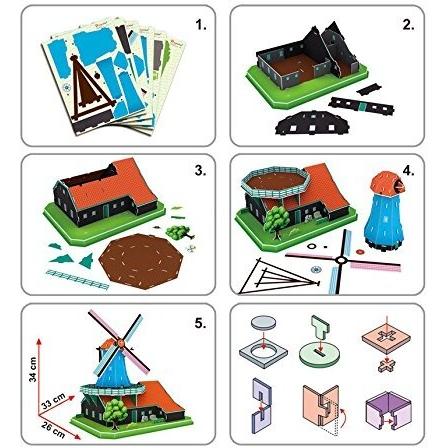 1.

2.

3.

4.

5.

34 cm

33 cm

26 cm