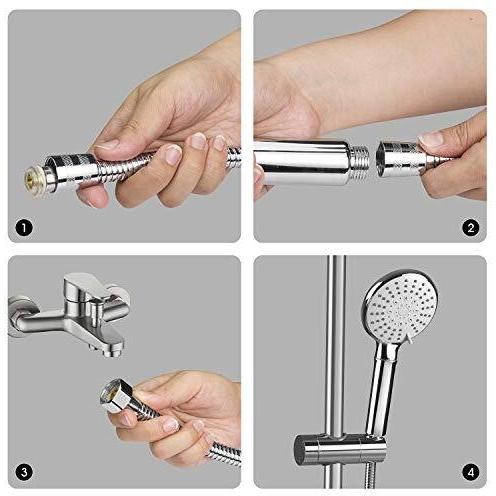 1

2

3

4