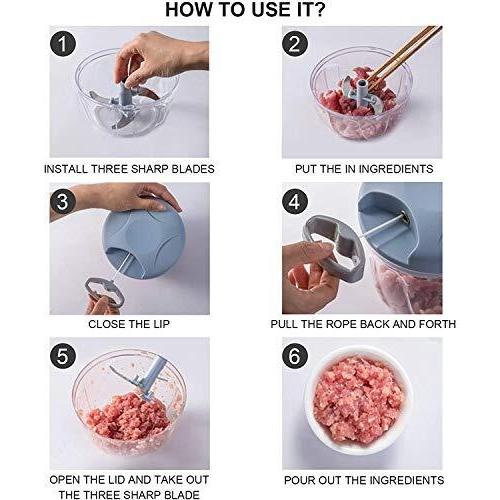 HOW TO USE IT?

1
INSTALL THREE SHARP BLADES

2
PUT THE IN INGREDIENTS

3
CLOSE THE LIP

4
PULL THE ROPE BACK AND FORTH

5
OPEN THE LID AND TAKE OUT THE THREE SHARP BLADE

6
POUR OUT THE INGREDIENTS