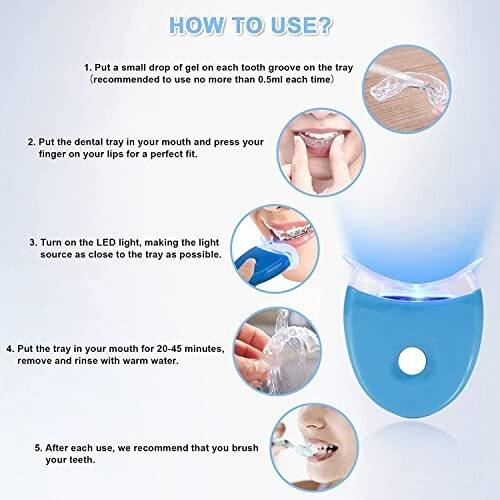 HOW TO USE?

1. Put a small drop of gel on each tooth groove on the tray (recommended to use no more than 0.5ml each time)

2. Put the dental tray in your mouth and press your finger on your lips for a perfect fit.

3. Turn on the LED light, making the light source as close to the tray as possible.

4. Put the tray in your mouth for 20-45 minutes, remove and rinse with warm water.

5. After each use, we recommend that you brush your teeth.