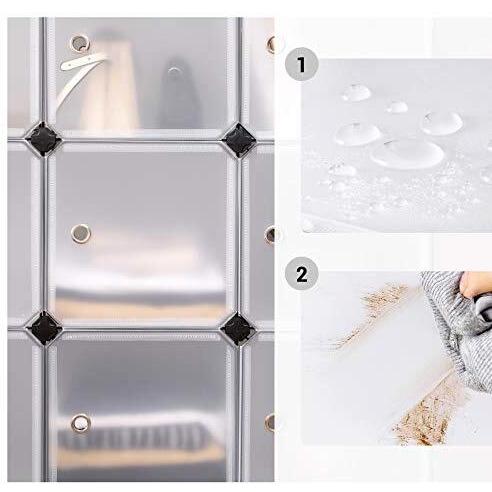 1

2