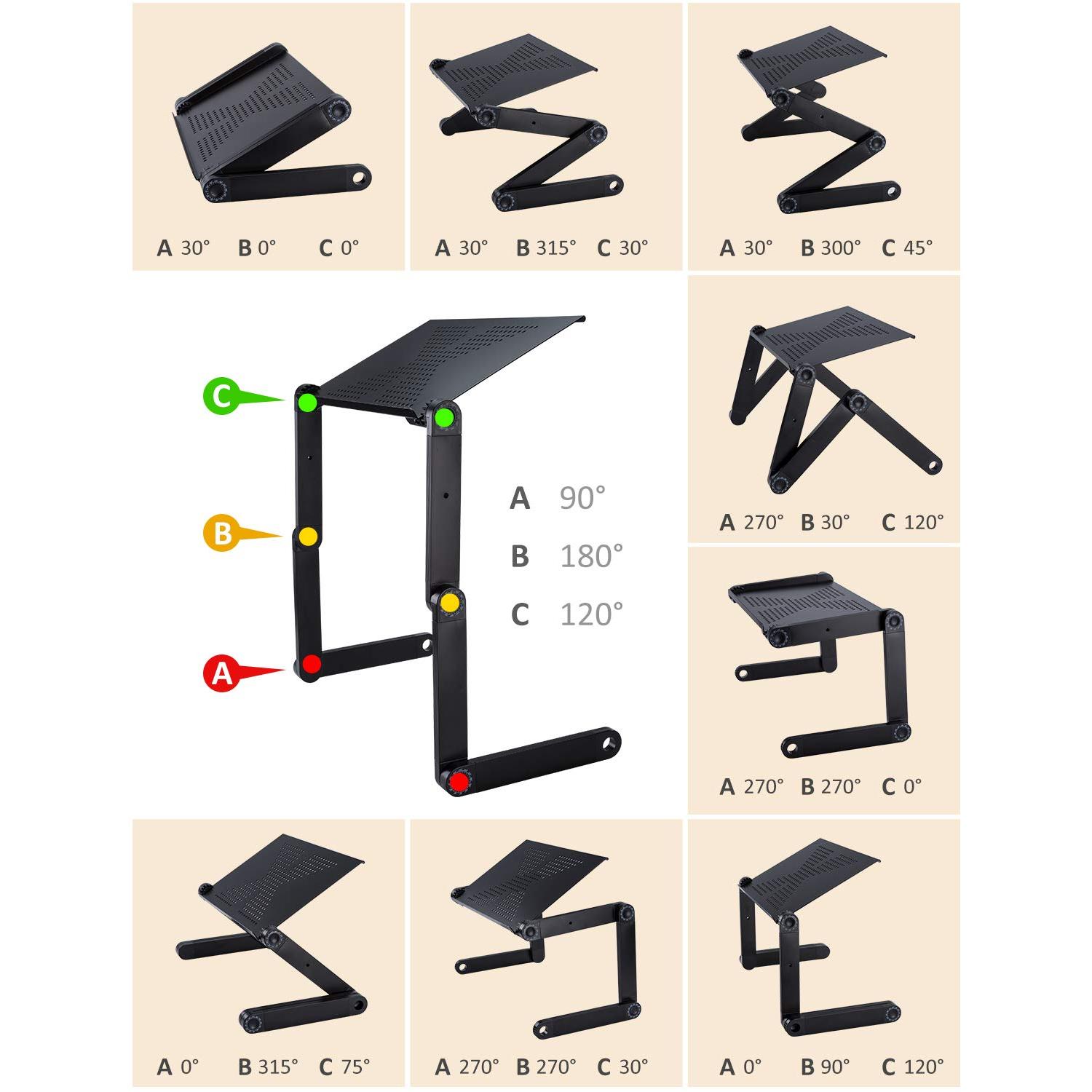 A 30° B 0° C 0°

A 30° B 315° C 30°

A 30° B 300° C 45°

C

B

A

A 90°
B 180°
C 120°

A 270° B 30° C 120°

A 270° B 270° C 0°

A 0° B 315° C 75°

A 270° B 270° C 30°

A 0° B 90° C 120°