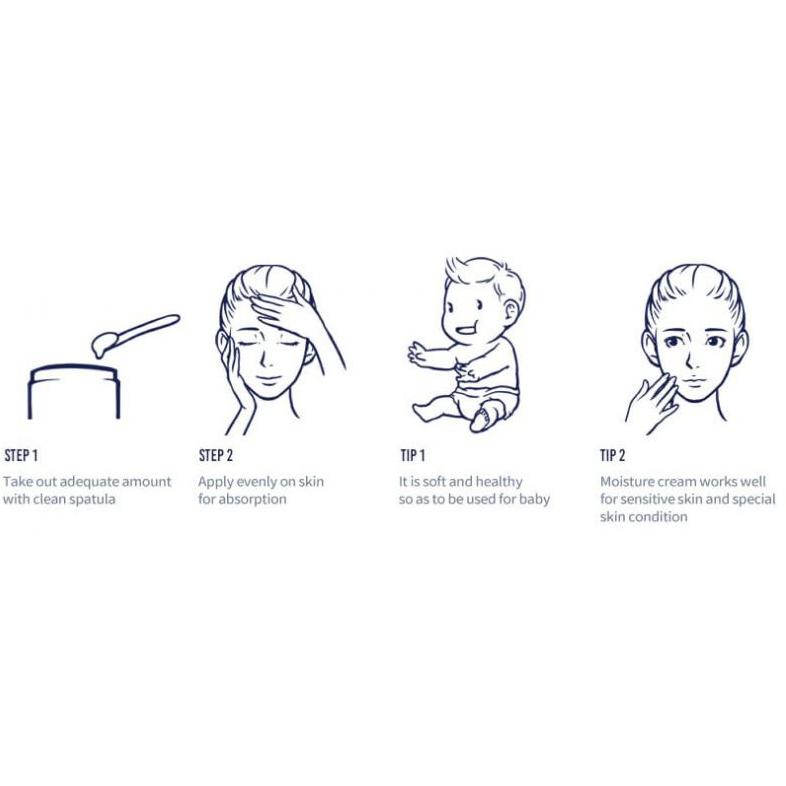 STEP 1
Take out adequate amount with clean spatula

STEP 2
Apply evenly on skin for absorption

TIP 1
It is soft and healthy so as to be used for baby

TIP 2
Moisture cream works well for sensitive skin and special skin condition