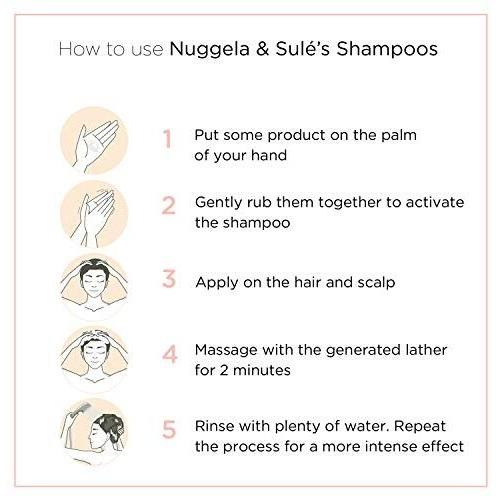 How to use Nuggela & Sulé's Shampoos

1 Put some product on the palm of your hand

2 Gently rub them together to activate the shampoo

3 Apply on the hair and scalp

4 Massage with the generated lather for 2 minutes

5 Rinse with plenty of water. Repeat the process for a more intense effect