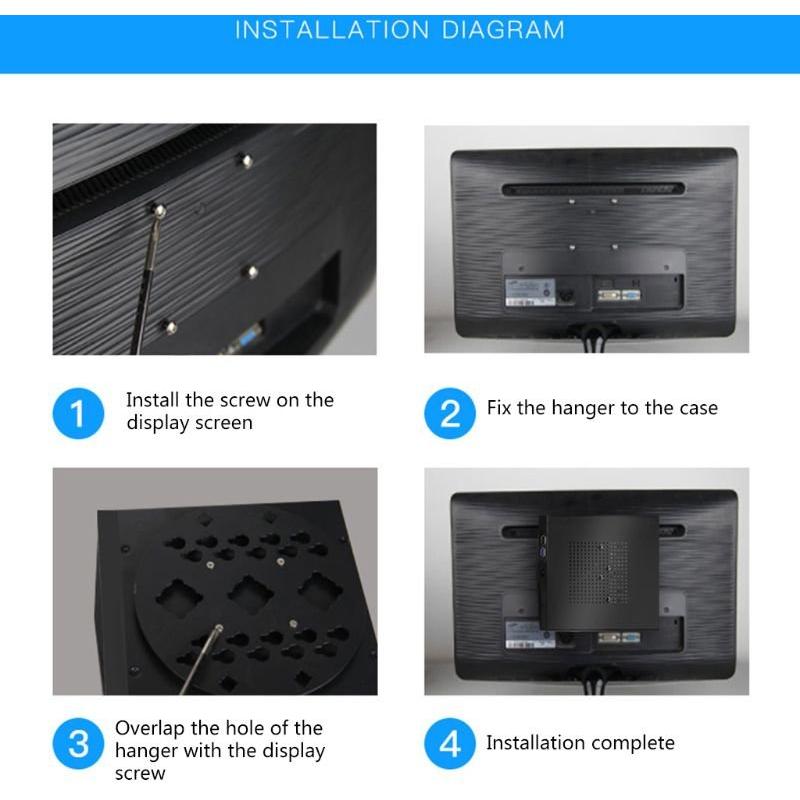 INSTALLATION DIAGRAM

1 Install the screw on the display screen

2 Fix the hanger to the case

3 Overlap the hole of the hanger with the display screw

4 Installation complete