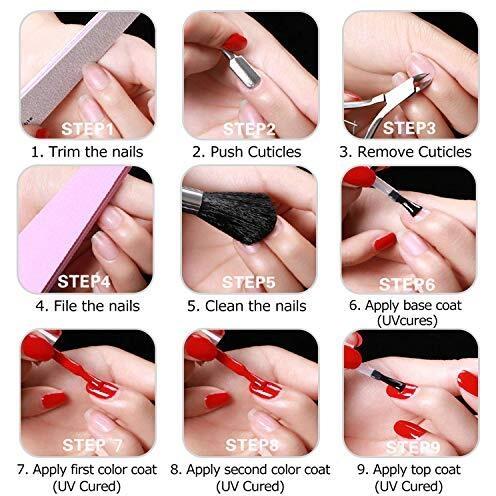 STEP1
1. Trim the nails

STEP2
2. Push Cuticles

STEP3
3. Remove Cuticles

STEP4
4. File the nails

STEP5
5. Clean the nails

STEP6
6. Apply base coat (UVcures)

STEP 7
7. Apply first color coat (UV Cured)

STEP8
8. Apply second color coat (UV Cured)

STEP9
9. Apply top coat (UV Cured)