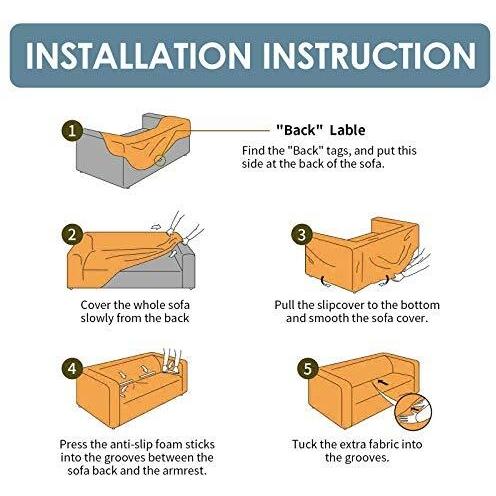 INSTALLATION INSTRUCTION

1

"Back" Lable

Find the "Back" tags, and put this side at the back of the sofa.

2

Cover the whole sofa slowly from the back

3

Pull the slipcover to the bottom and smooth the sofa cover.

4

Press the anti-slip foam sticks into the grooves between the sofa back and the armrest.

5

Tuck the extra fabric into the grooves.