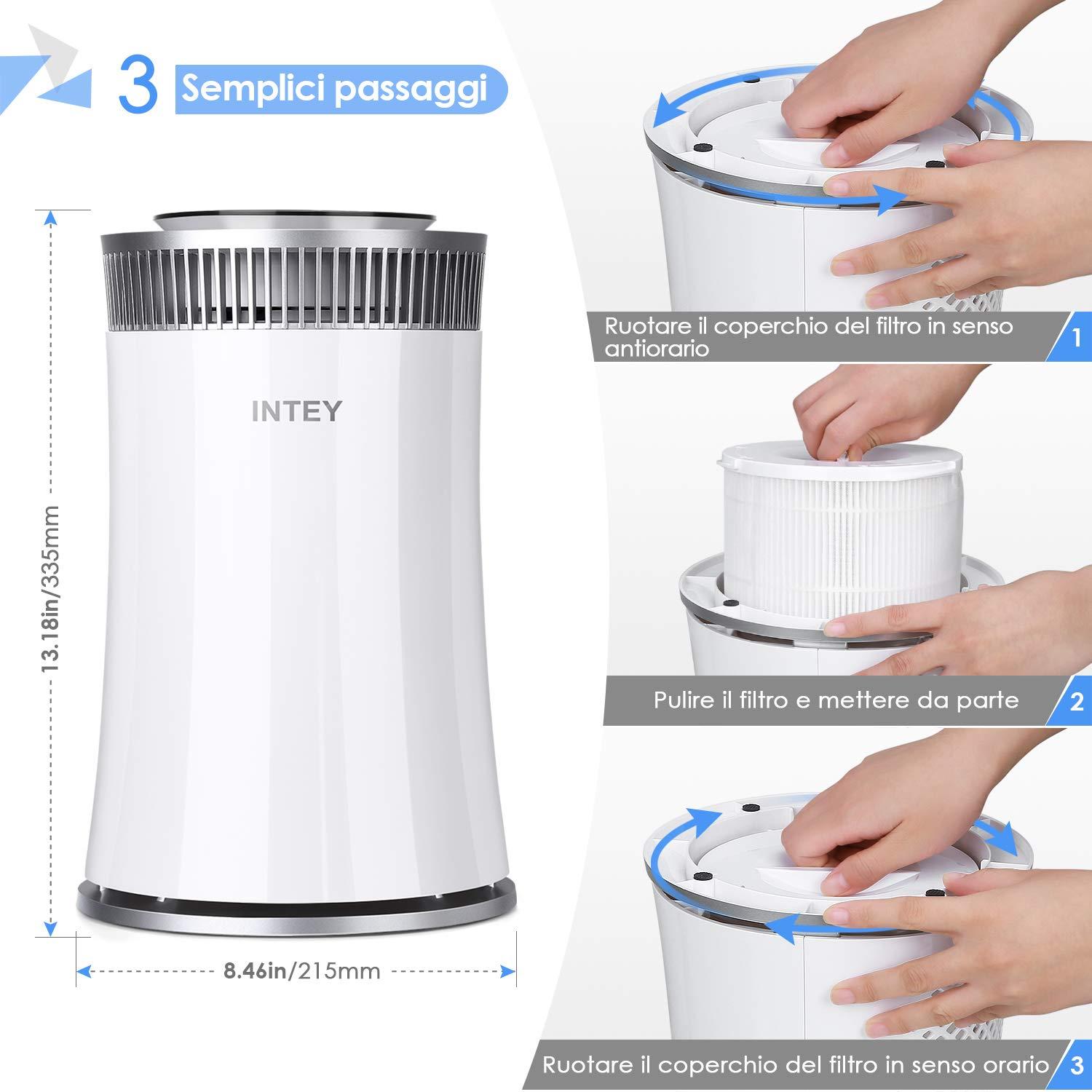 3 Semplici passaggi

INTEY

13.18in/335mm

8.46in/215mm

Ruotare il coperchio del filtro in senso antiorario 1

Pulire il filtro e mettere da parte 2

Ruotare il coperchio del filtro in senso orario 3