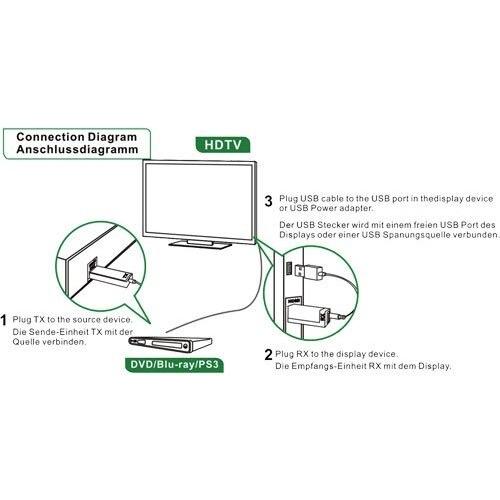 Connection Diagram
Anschlussdiagramm

HDTV

3 Plug USB cable to the USB port in thedisplay device or USB Power adapter.

Der USB Stecker wird mit einem freien USB Port des Displays oder einer USB Spanungsquelle verbunden.

1 Plug TX to the source device.
Die Sende-Einheit TX mit der Quelle verbinden.

DVD/Blu-ray/PS3

2 Plug RX to the display device.
Die Empfangs-Einheit RX mit dem Display.