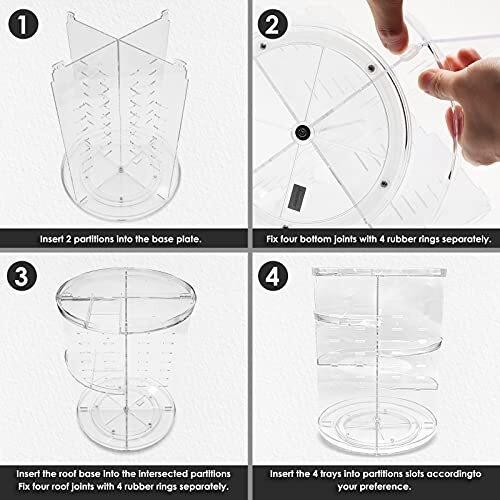 1

Insert 2 partitions into the base plate.

2

Fix four bottom joints with 4 rubber rings separately.

3

Insert the roof base into the intersected partitions
Fix four roof joints with 4 rubber rings separately.

4

Insert the 4 trays into partitions slots accordingto your preference.