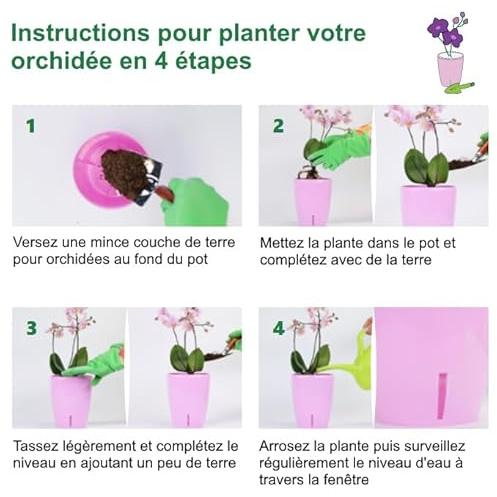 Instructions pour planter votre orchidée en 4 étapes

1

Versez une mince couche de terre pour orchidées au fond du pot

2

Mettez la plante dans le pot et complétez avec de la terre

3

Tassez légèrement et complétez le niveau en ajoutant un peu de terre

4

Arrosez la plante puis surveillez régulièrement le niveau d'eau à travers la fenêtre