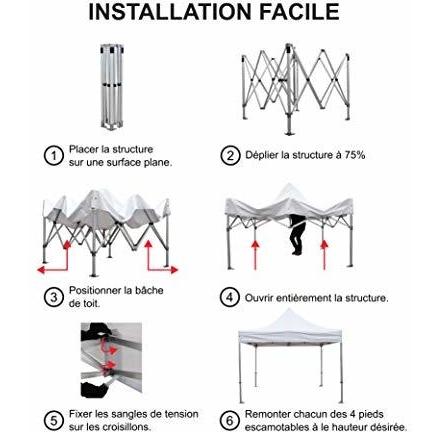 INSTALLATION FACILE

1 Placer la structure sur une surface plane.

2 Déplier la structure à 75%

3 Positionner la bâche de toit.

4 Ouvrir entièrement la structure.

5 Fixer les sangles de tension sur les croisillons.

6 Remonter chacun des 4 pieds escamotables à le hauteur désirée.