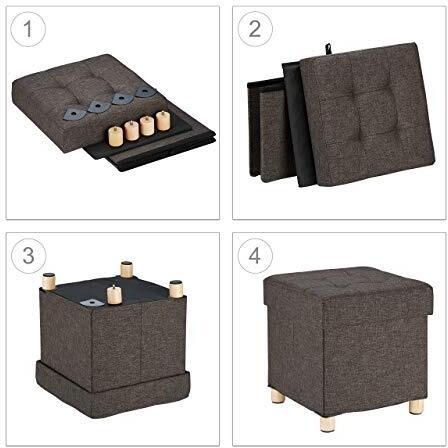 1

2

3

4