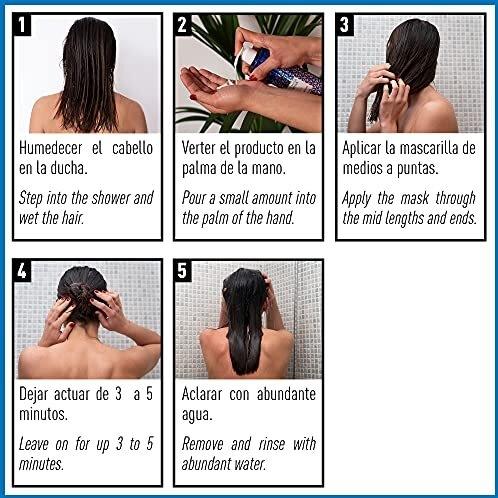 1

Humedecer el cabello en la ducha.

Step into the shower and wet the hair.

2

Verter el producto en la palma de la mano.

Pour a small amount into the palm of the hand.

3

Aplicar la mascarilla de medios a puntas.

Apply the mask through the mid lengths and ends.

4

Dejar actuar de 3 a 5 minutos.

Leave on for up 3 to 5 minutes.

5

Aclarar con abundante agua.

Remove and rinse with abundant water.