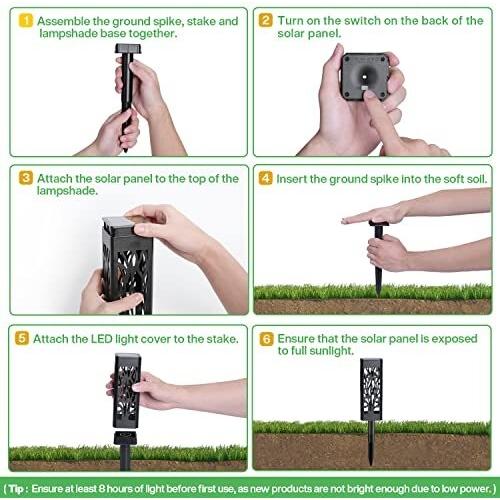 1 Assemble the ground spike, stake and lampshade base together.

2 Turn on the switch on the back of the solar panel.

3 Attach the solar panel to the top of the lampshade.

4 Insert the ground spike into the soft soil.

5 Attach the LED light cover to the stake.

6 Ensure that the solar panel is exposed to full sunlight.

( Tip : Ensure at least 8 hours of light before first use, as new products are not bright enough due to low power. )