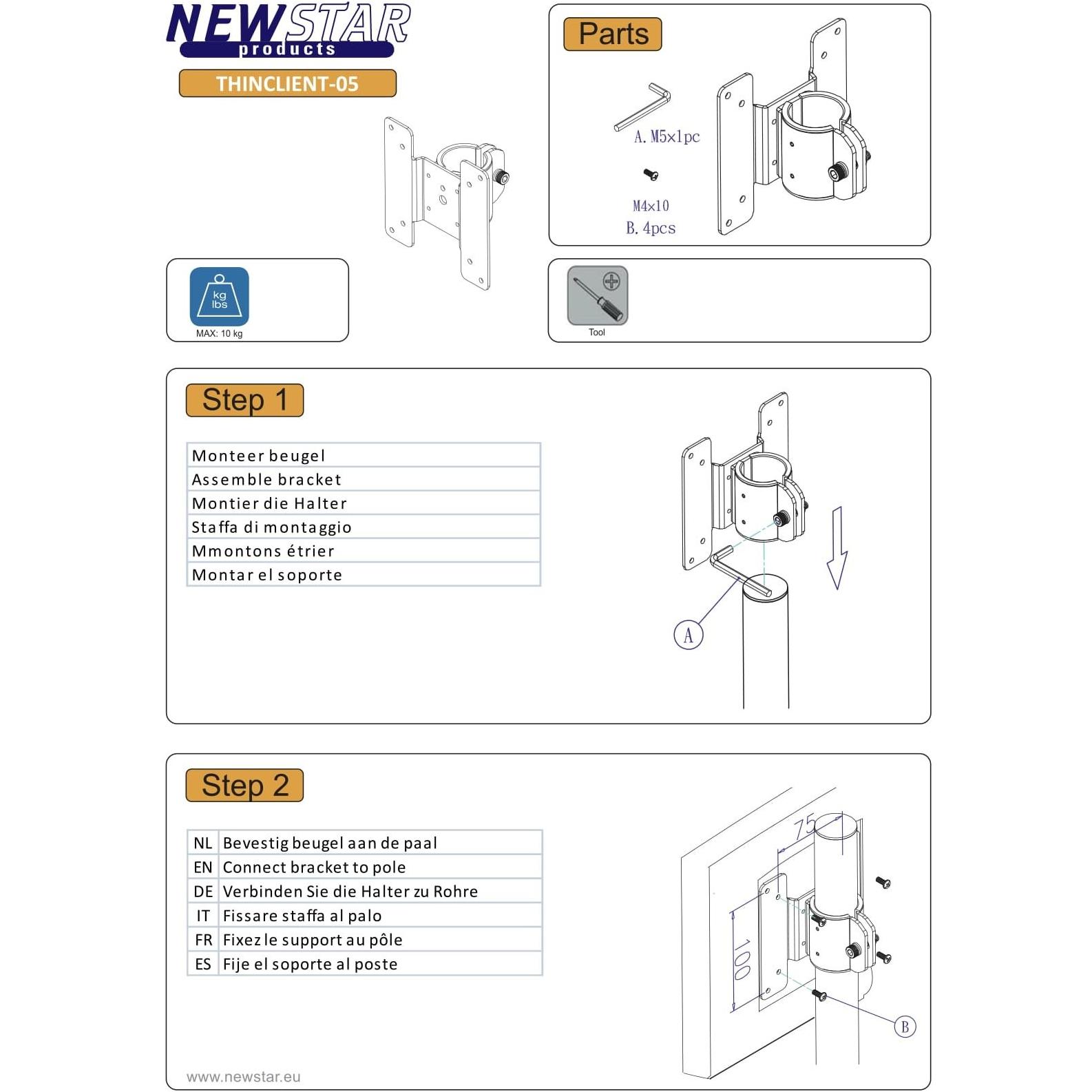 NEWSTAR
products

THINCLIENT-05

Parts

A. M5x1pc

M4x10
B. 4pcs

kg
lbs
MAX: 10 kg

Tool

Step 1

| Monteer beugel |
|---|
| Assemble bracket |
| Montier die Halter |
| Staffa di montaggio |
| Mmontons étrier |
| Montar el soporte |

A

Step 2

| NL | Bevestig beugel aan de paal |
|---|---|
| EN | Connect bracket to pole |
| DE | Verbinden Sie die Halter zu Rohre |
| IT | Fissare staffa al palo |
| FR | Fixez le support au pôle |
| ES | Fije el soporte al poste |

75

100

B

www.newstar.eu