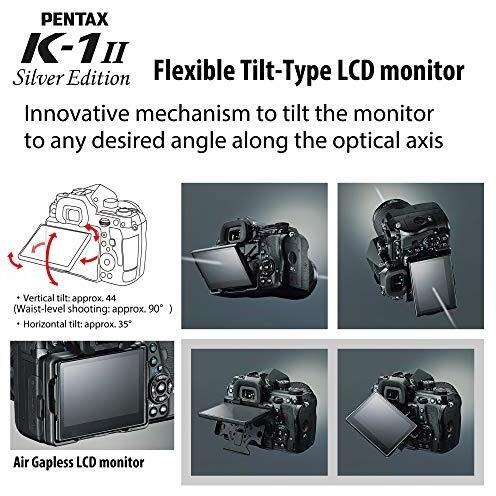 PENTAX
K-1 II
Silver Edition

Flexible Tilt-Type LCD monitor

Innovative mechanism to tilt the monitor to any desired angle along the optical axis

• Vertical tilt: approx. 44
(Waist-level shooting: approx. 90° )
• Horizontal tilt: approx. 35°

Air Gapless LCD monitor