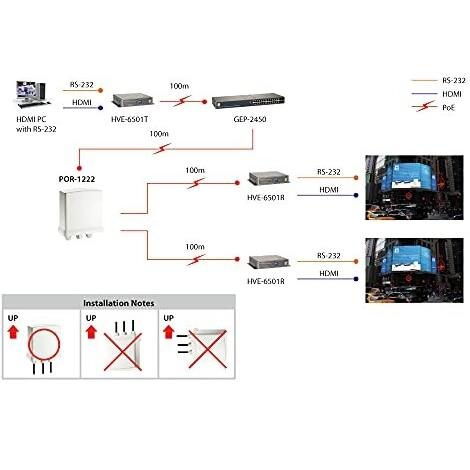 RS-232
HDMI
PoE

RS-232
HDMI
HDMI PC with RS-232
HVE-6501T
100m
GEP-2450
100m
POR-1222
100m
HVE-6501R
RS-232
HDMI
100m
HVE-6501R
RS-232
HDMI

Installation Notes
UP
UP
UP