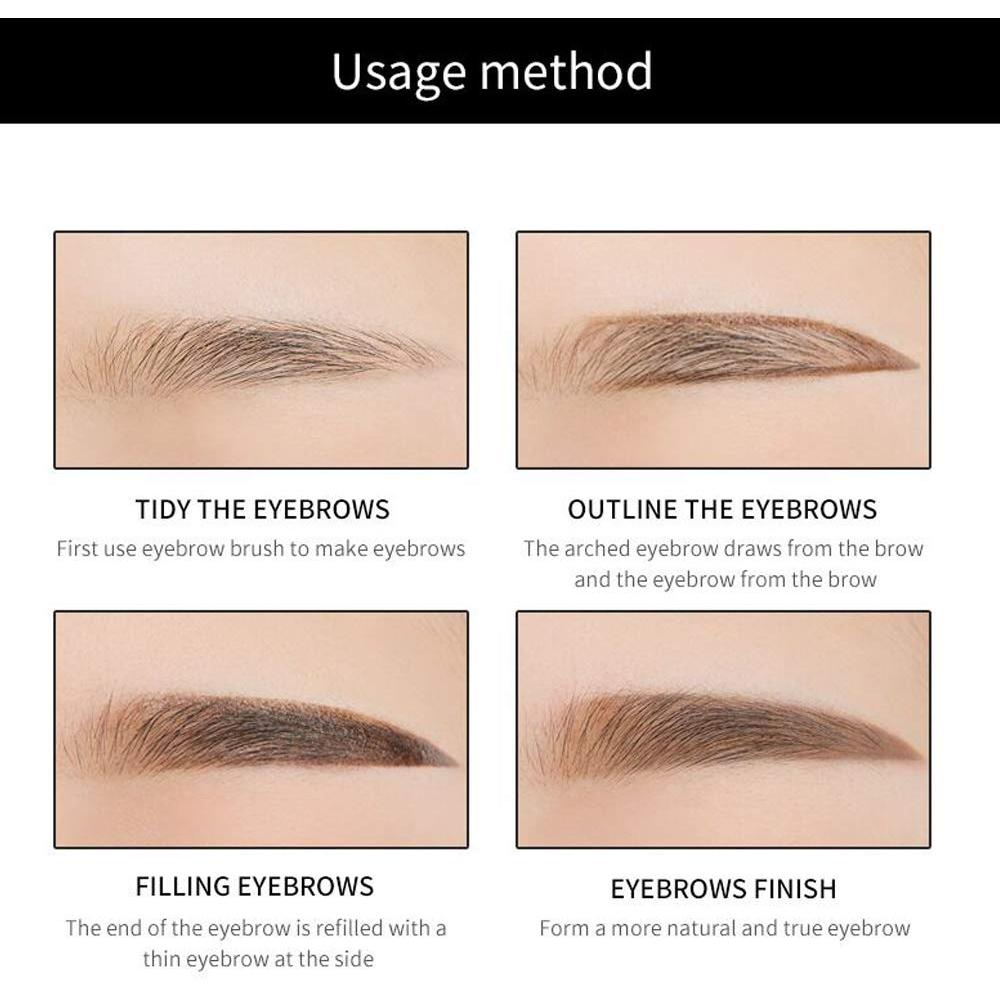 Usage method

TIDY THE EYEBROWS
First use eyebrow brush to make eyebrows

OUTLINE THE EYEBROWS
The arched eyebrow draws from the brow and the eyebrow from the brow

FILLING EYEBROWS
The end of the eyebrow is refilled with a thin eyebrow at the side

EYEBROWS FINISH
Form a more natural and true eyebrow