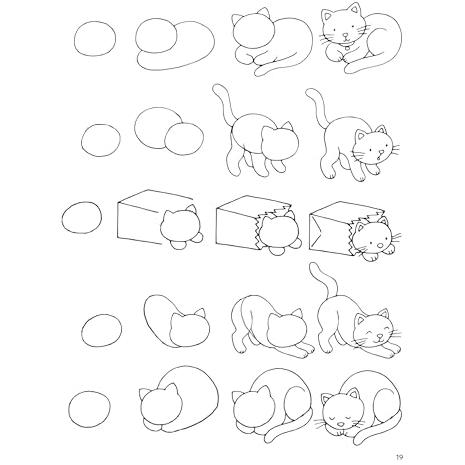 19