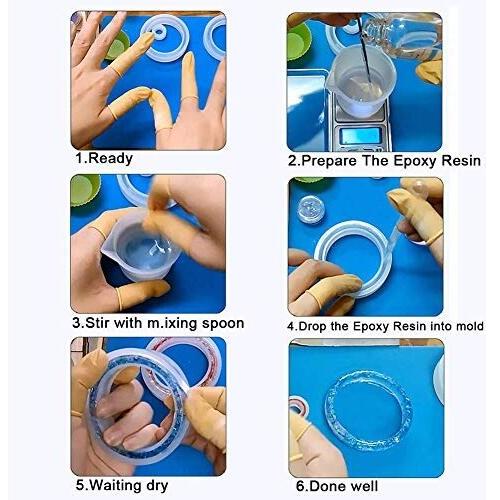 1.Ready

2.Prepare The Epoxy Resin

3.Stir with m.ixing spoon

4.Drop the Epoxy Resin into mold

5.Waiting dry

6.Done well