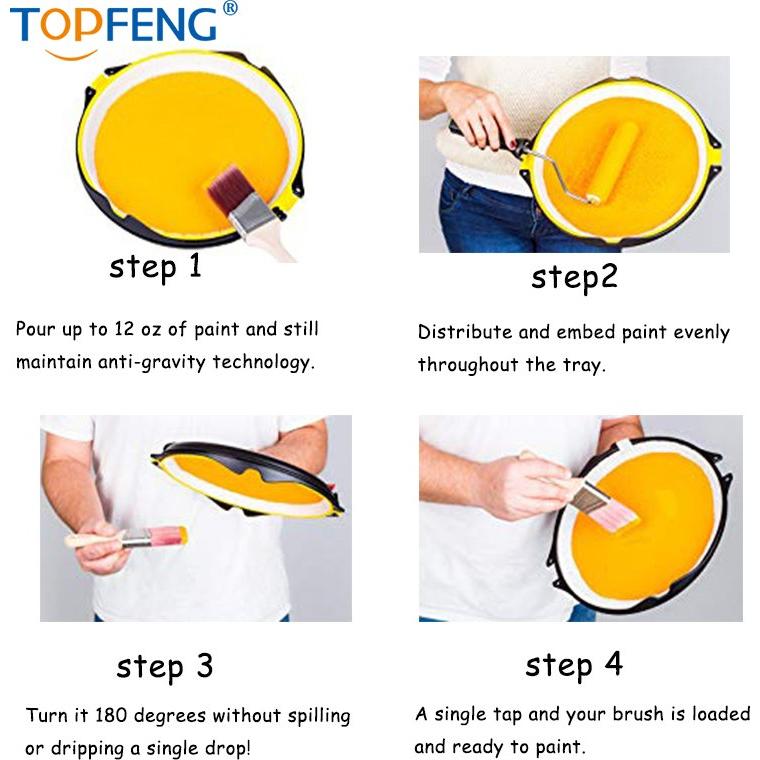 TOPFENG®

step 1

Pour up to 12 oz of paint and still maintain anti-gravity technology.

step2

Distribute and embed paint evenly throughout the tray.

step 3

Turn it 180 degrees without spilling or dripping a single drop!

step 4

A single tap and your brush is loaded and ready to paint.