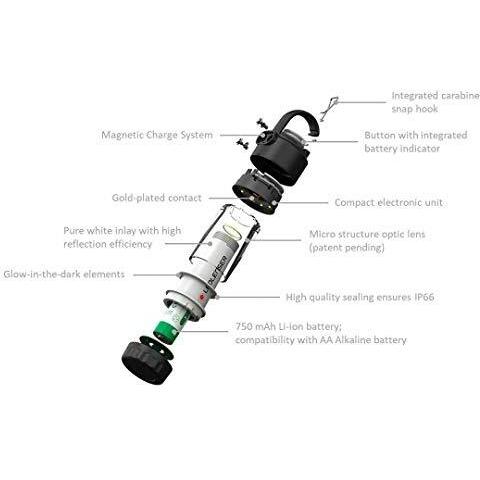 Integrated carabine snap hook

Magnetic Charge System

Button with integrated battery indicator

Gold-plated contact

Compact electronic unit

Pure white inlay with high reflection efficiency

Micro structure optic lens (patent pending)

Glow-in-the-dark elements

LEDLENSER

High quality sealing ensures IP66

750 mAh Li-ion battery; compatibility with AA Alkaline battery