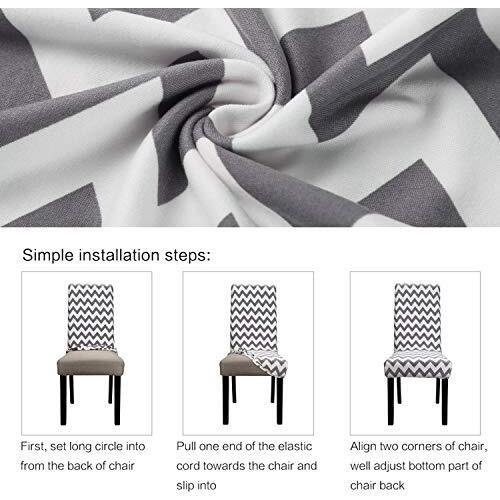 Simple installation steps:

First, set long circle into from the back of chair

Pull one end of the elastic cord towards the chair and slip into

Align two corners of chair, well adjust bottom part of chair back