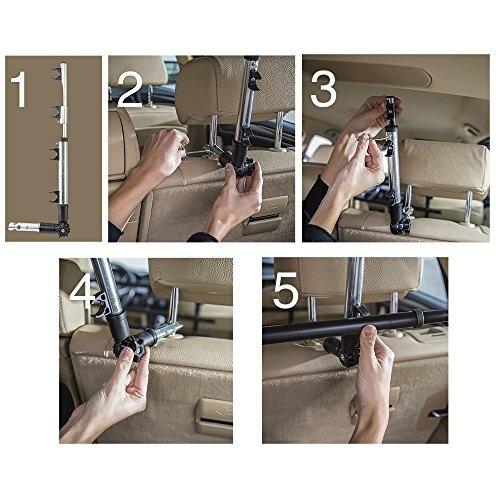 1
2
3
4
5